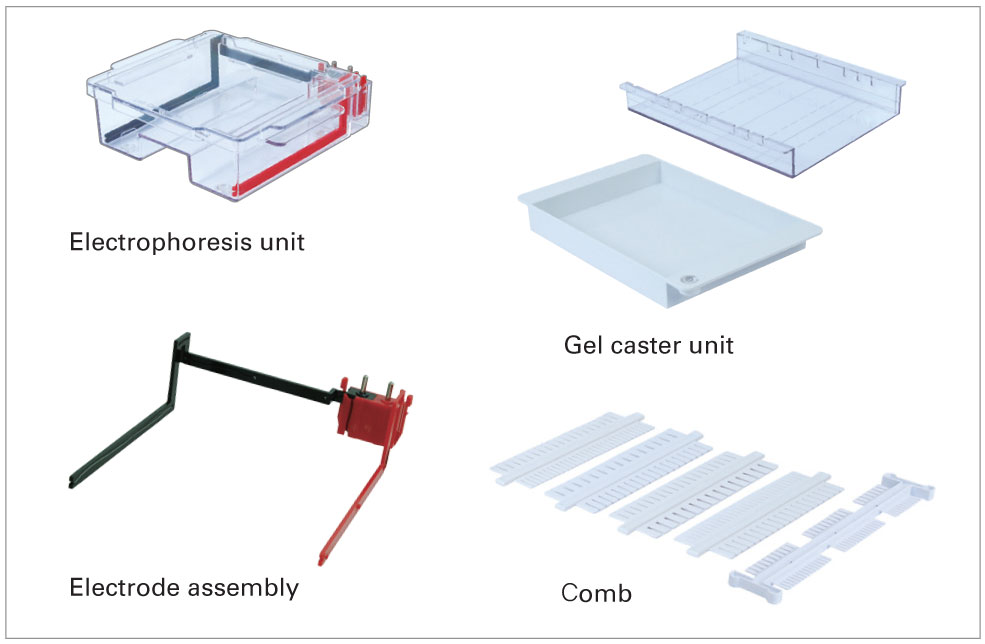 Electrophoresis unit

Gel caster unit

Electrode assembly

Comb