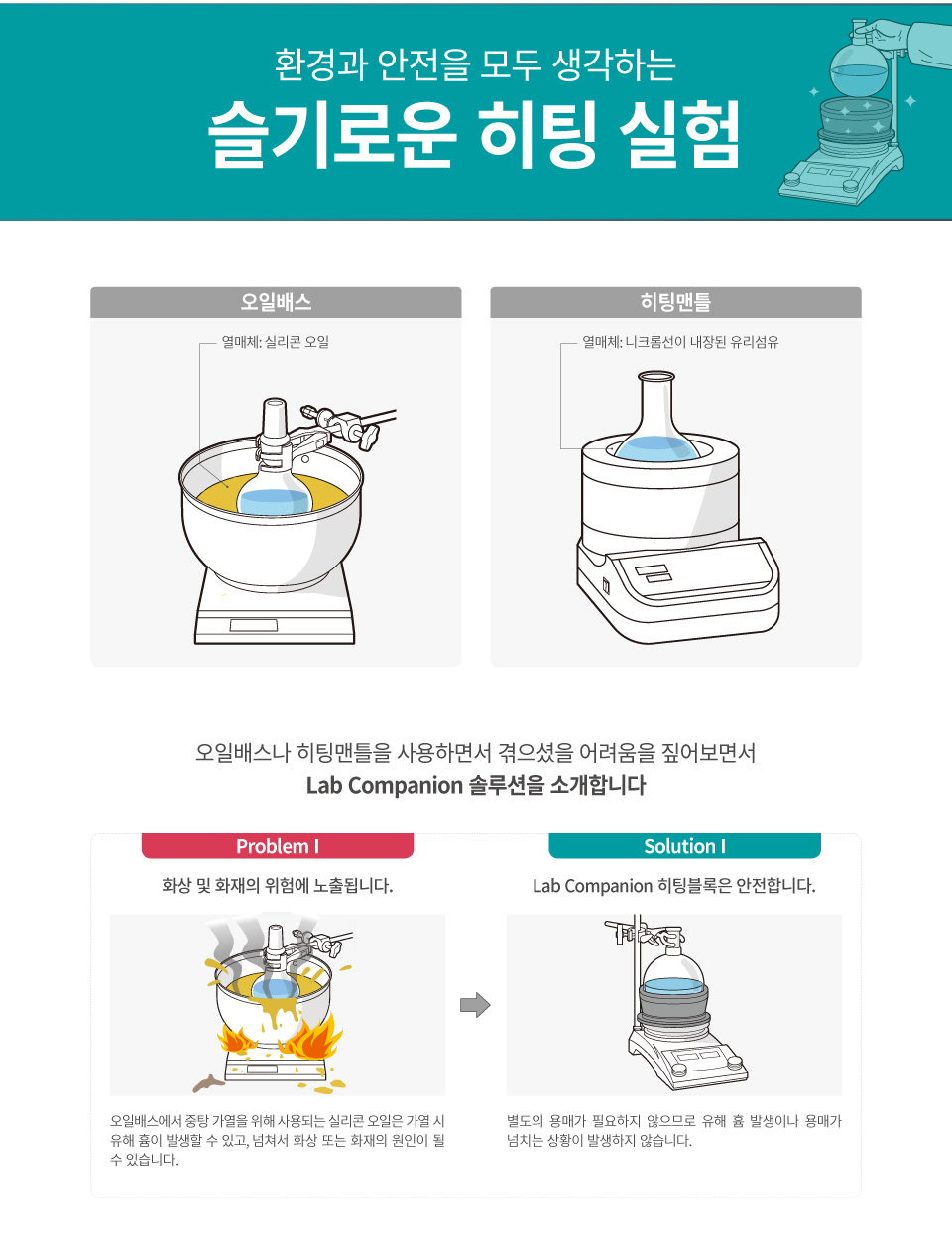 환경과 안전을 모두 생각하는

슬기로운 히팅 실험

오일배스

열매체: 실리콘 오일

히팅맨틀

열매체: 니크롬선이 내장된 유리섬유

오일배스나 히팅맨틀을 사용하면서 겪으셨을 어려움을 짚어보면서

Lab Companion 솔루션을 소개합니다

Problem I

화상 및 화재의 위험에 노출됩니다.

오일배스에서 중탕 가열을 위해 사용되는 실리콘 오일은 가열 시 유해 흄이 발생할 수 있고, 넘쳐서 화상 또는 화재의 원인이 될 수 있습니다.

Solution I

Lab Companion 히팅블록은 안전합니다.

별도의 용매가 필요하지 않으므로 유해 흄 발생이나 용매가 넘치는 상황이 발생하지 않습니다.