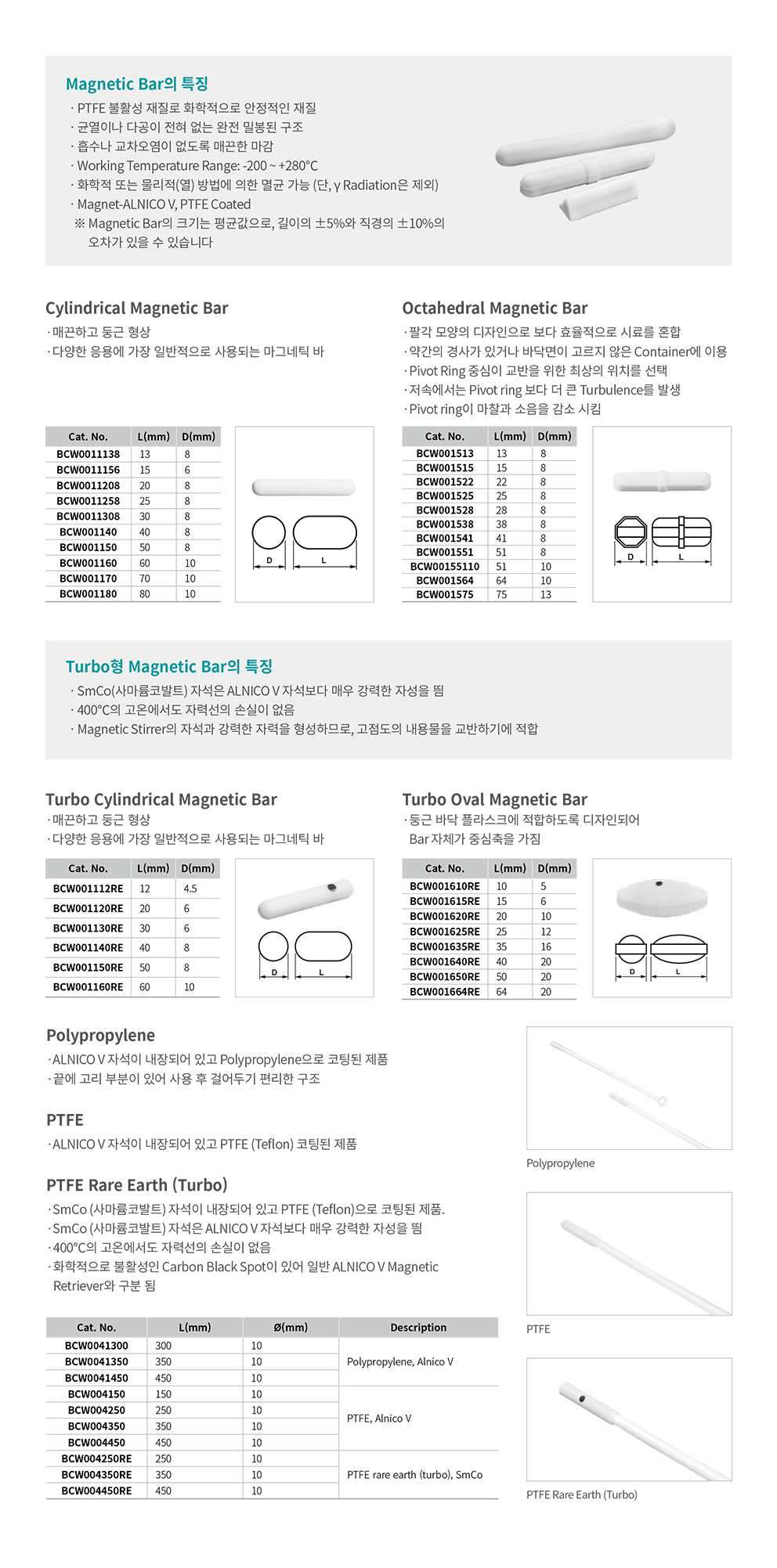 Magnetic Bar의 특징
· PTFE 불활성 재질로 화학적으로 안정적인 재질
· 균열이나 다공이 전혀 없는 완전 밀봉된 구조
· 흡수나 교차오염이 없도록 매끈한 마감
· Working Temperature Range: -200 ~ +280°C
· 화학적 또는 물리적(열) 방법에 의한 멸균 가능 (단, γ Radiation은 제외)
· Magnet-ALNICO V, PTFE Coated
※ Magnetic Bar의 크기는 평균값으로, 길이의 ±5%와 직경의 ±10%의 오차가 있을 수 있습니다

Cylindrical Magnetic Bar
· 매끈하고 둥근 형상
· 다양한 응용에 가장 일반적으로 사용되는 마그네틱 바

| Cat. No. | L(mm) | D(mm) |
|---|---|---|
| BCW0011138 | 13 | 8 |
| BCW0011156 | 15 | 6 |
| BCW0011208 | 20 | 8 |
| BCW0011258 | 25 | 8 |
| BCW0011308 | 30 | 8 |
| BCW001140 | 40 | 8 |
| BCW001150 | 50 | 8 |
| BCW001160 | 60 | 10 |
| BCW001170 | 70 | 10 |
| BCW001180 | 80 | 10 |

D L

Octahedral Magnetic Bar
· 팔각 모양의 디자인으로 보다 효율적으로 시료를 혼합
· 약간의 경사가 있거나 바닥면이 고르지 않은 Container에 이용
· Pivot Ring 중심이 교반을 위한 최상의 위치를 선택
· 저속에서는 Pivot ring 보다 더 큰 Turbulence를 발생
· Pivot ring이 마찰과 소음을 감소 시킴

| Cat. No. | L(mm) | D(mm) |
|---|---|---|
| BCW001513 | 13 | 8 |
| BCW001515 | 15 | 8 |
| BCW001522 | 22 | 8 |
| BCW001525 | 25 | 8 |
| BCW001528 | 28 | 8 |
| BCW001538 | 38 | 8 |
| BCW001541 | 41 | 8 |
| BCW001551 | 51 | 8 |
| BCW00155110 | 51 | 10 |
| BCW001564 | 64 | 10 |
| BCW001575 | 75 | 13 |

D L

Turbo형 Magnetic Bar의 특징
· SmCo(사마륨코발트) 자석은 ALNICO V 자석보다 매우 강력한 자성을 띔
· 400°C의 고온에서도 자력선의 손실이 없음
· Magnetic Stirrer의 자석과 강력한 자력을 형성하므로, 고점도의 내용물을 교반하기에 적합

Turbo Cylindrical Magnetic Bar
· 매끈하고 둥근 형상
· 다양한 응용에 가장 일반적으로 사용되는 마그네틱 바

| Cat. No. | L(mm) | D(mm) |
|---|---|---|
| BCW001112RE | 12 | 4.5 |
| BCW001120RE | 20 | 6 |
| BCW001130RE | 30 | 6 |
| BCW001140RE | 40 | 8 |
| BCW001150RE | 50 | 8 |
| BCW001160RE | 60 | 10 |

D L

Turbo Oval Magnetic Bar
· 둥근 바닥 플라스크에 적합하도록 디자인되어 Bar 자체가 중심축을 가짐

| Cat. No. | L(mm) | D(mm) |
|---|---|---|
| BCW001610RE | 10 | 5 |
| BCW001615RE | 15 | 6 |
| BCW001620RE | 20 | 10 |
| BCW001625RE | 25 | 12 |
| BCW001635RE | 35 | 16 |
| BCW001640RE | 40 | 20 |
| BCW001650RE | 50 | 20 |
| BCW001664RE | 64 | 20 |

D L

Polypropylene
· ALNICO V 자석이 내장되어 있고 Polypropylene으로 코팅된 제품
· 끝에 고리 부분이 있어 사용 후 걸어두기 편리한 구조

PTFE
· ALNICO V 자석이 내장되어 있고 PTFE (Teflon) 코팅된 제품

PTFE Rare Earth (Turbo)
· SmCo (사마륨코발트) 자석이 내장되어 있고 PTFE (Teflon)으로 코팅된 제품.
· SmCo (사마륨코발트) 자석은 ALNICO V 자석보다 매우 강력한 자성을 띔
· 400°C의 고온에서도 자력선의 손실이 없음
· 화학적으로 불활성인 Carbon Black Spot이 있어 일반 ALNICO V Magnetic Retriever와 구분 됨

| Cat. No. | L(mm) | Ø(mm) | Description |
|---|---|---|---|
| BCW0041300 | 300 | 10 | Polypropylene, Alnico V |
| BCW0041350 | 350 | 10 | |
| BCW0041450 | 450 | 10 | |
| BCW004150 | 150 | 10 | PTFE, Alnico V |
| BCW004250 | 250 | 10 | |
| BCW004350 | 350 | 10 | |
| BCW004450 | 450 | 10 | |
| BCW004250RE | 250 | 10 | PTFE rare earth (turbo), SmCo |
| BCW004350RE | 350 | 10 | |
| BCW004450RE | 450 | 10 | |

Polypropylene

PTFE

PTFE Rare Earth (Turbo)